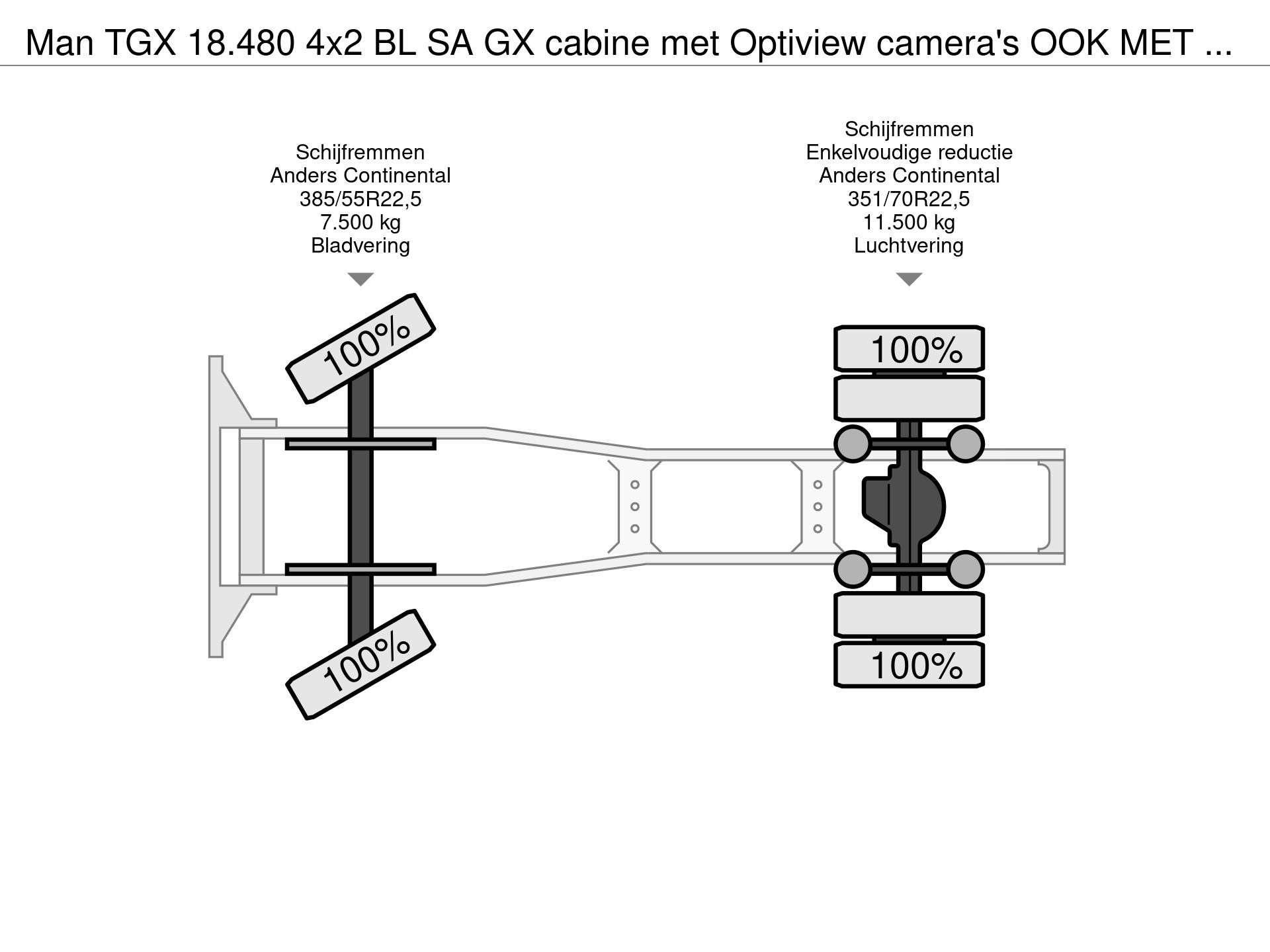 Man TGX 18.480 4x2 BL SA GX cabine met Optiview camera's OOK MET ...

Schijfremmen
Anders Continental
385/55R22,5
7.500 kg
Bladvering

Schijfremmen
Enkelvoudige reductie
Anders Continental
351/70R22,5
11.500 kg
Luchtvering

100%

100%

100%

100%