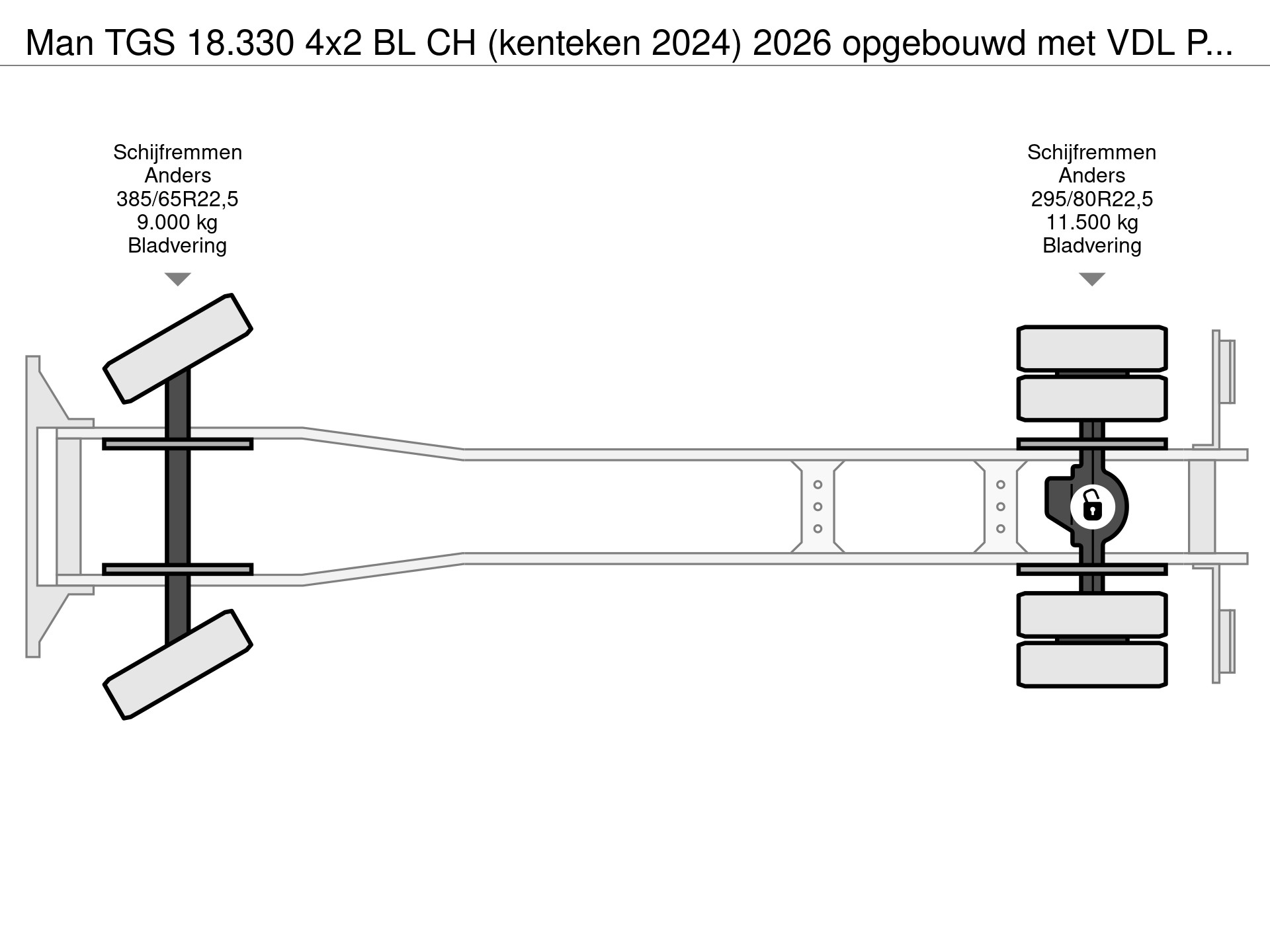 Man TGS 18.330 4x2 BL CH (kenteken 2024) 2026 opgebouwd met VDL P...

Schijfremmen
Anders
385/65R22,5
9.000 kg
Bladvering

Schijfremmen
Anders
295/80R22,5
11.500 kg
Bladvering